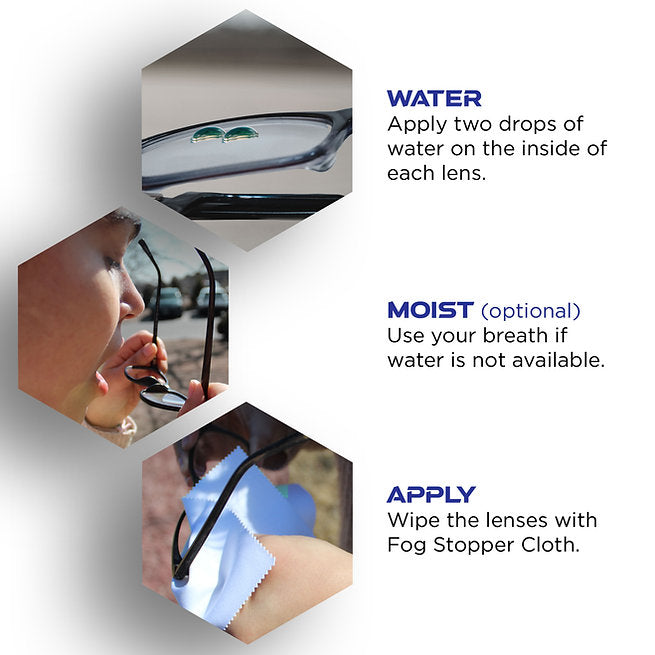 WATER
Apply two drops of water on the inside of each lens.

MOIST (optional)
Use your breath if water is not available.

APPLY
Wipe the lenses with Fog Stopper Cloth.